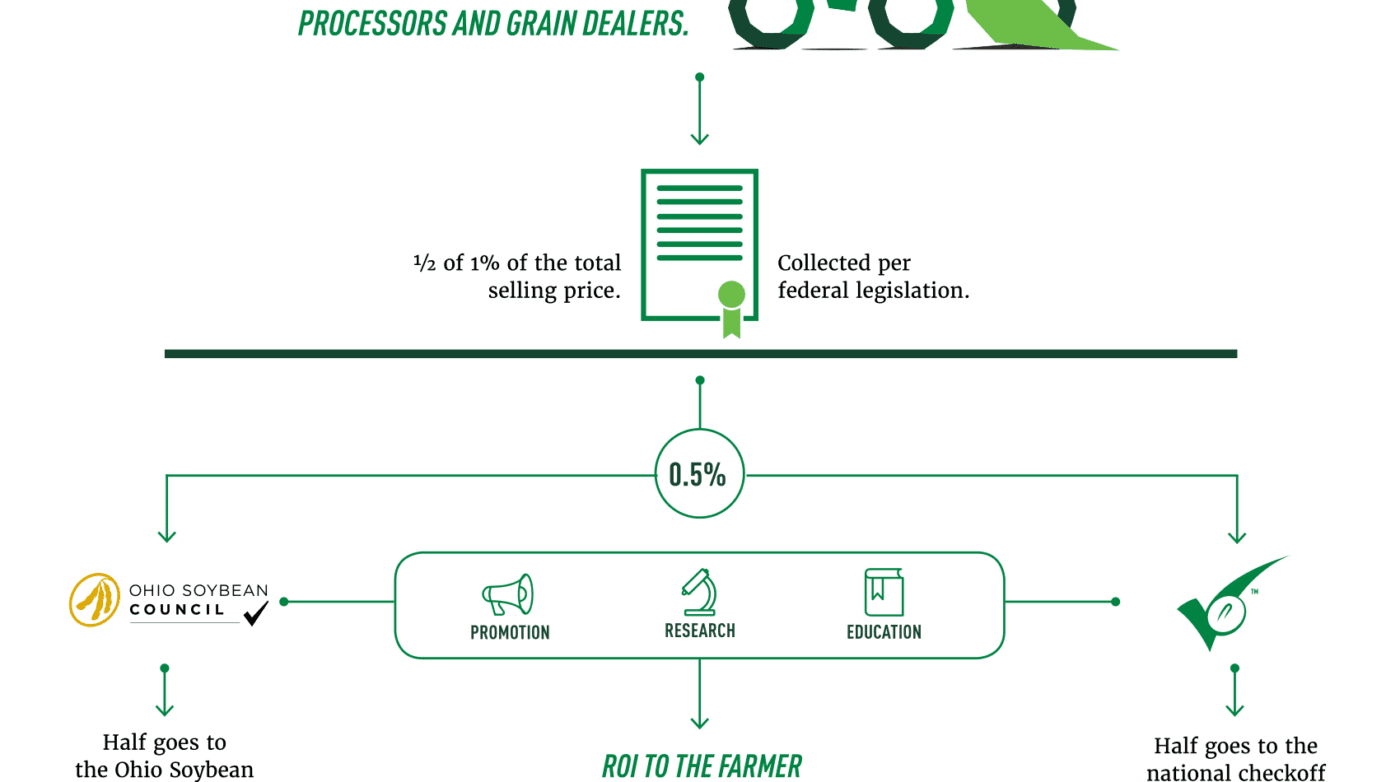 PROCESSORS AND GRAIN DEALERS.

½ of 1% of the total selling price.

Collected per federal legislation.

0.5%

OHIO SOYBEAN COUNCIL

PROMOTION

RESEARCH

EDUCATION

™

Half goes to the Ohio Soybean

ROI TO THE FARMER

Half goes to the national checkoff