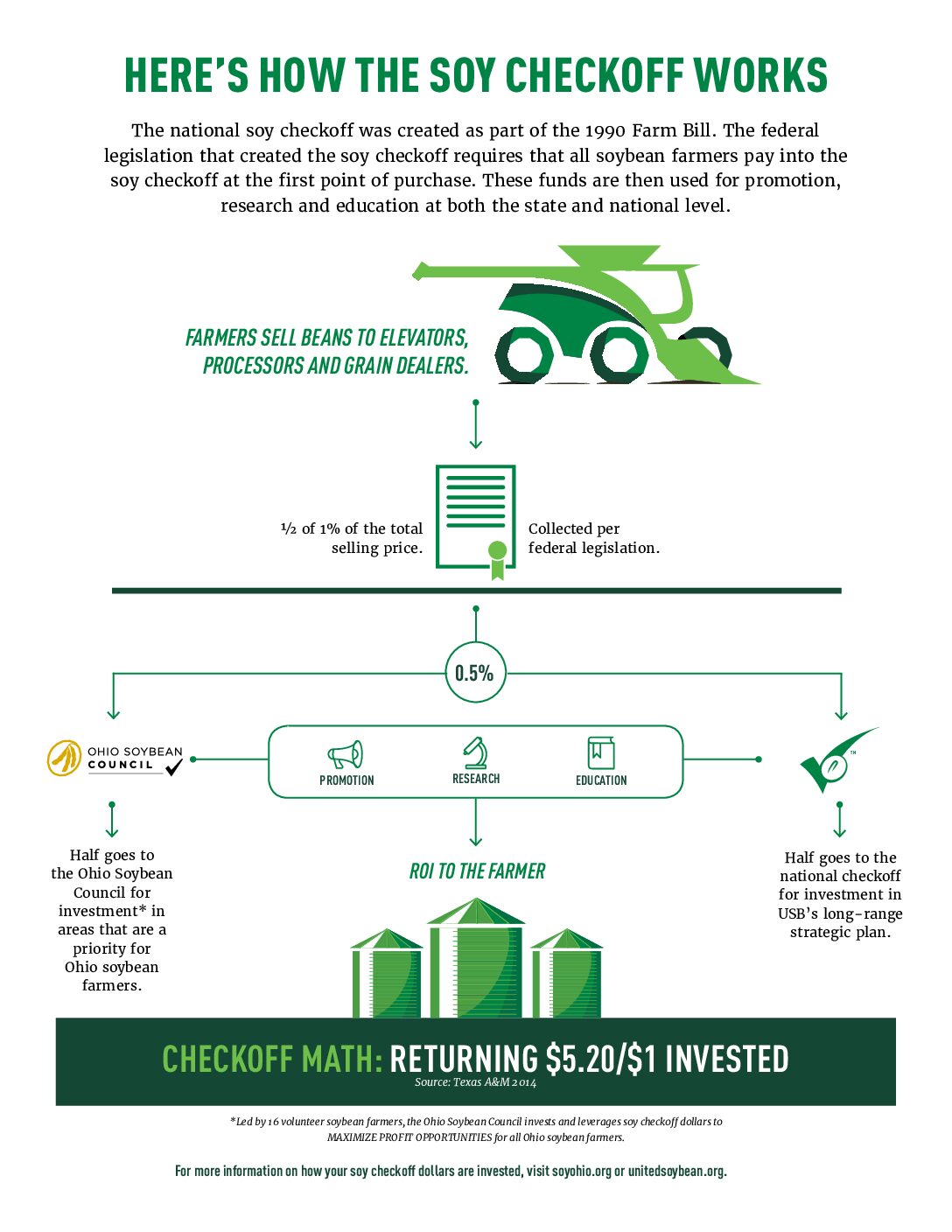 HERE'S HOW THE SOY CHECKOFF WORKS

The national soy checkoff was created as part of the 1990 Farm Bill. The federal legislation that created the soy checkoff requires that all soybean farmers pay into the soy checkoff at the first point of purchase. These funds are then used for promotion, research and education at both the state and national level.

FARMERS SELL BEANS TO ELEVATORS, PROCESSORS AND GRAIN DEALERS.

½ of 1% of the total selling price.

Collected per federal legislation.

0.5%

OHIO SOYBEAN COUNCIL

PROMOTION

RESEARCH

EDUCATION

™

Half goes to the Ohio Soybean Council for investment* in areas that are a priority for Ohio soybean farmers.

ROI TO THE FARMER

Half goes to the national checkoff for investment in USB's long-range strategic plan.

CHECKOFF MATH: RETURNING $5.20/$1 INVESTED
Source: Texas A&M 2014

*Led by 16 volunteer soybean farmers, the Ohio Soybean Council invests and leverages soy checkoff dollars to MAXIMIZE PROFIT OPPORTUNITIES for all Ohio soybean farmers.

For more information on how your soy checkoff dollars are invested, visit soyohio.org or unitedsoybean.org.