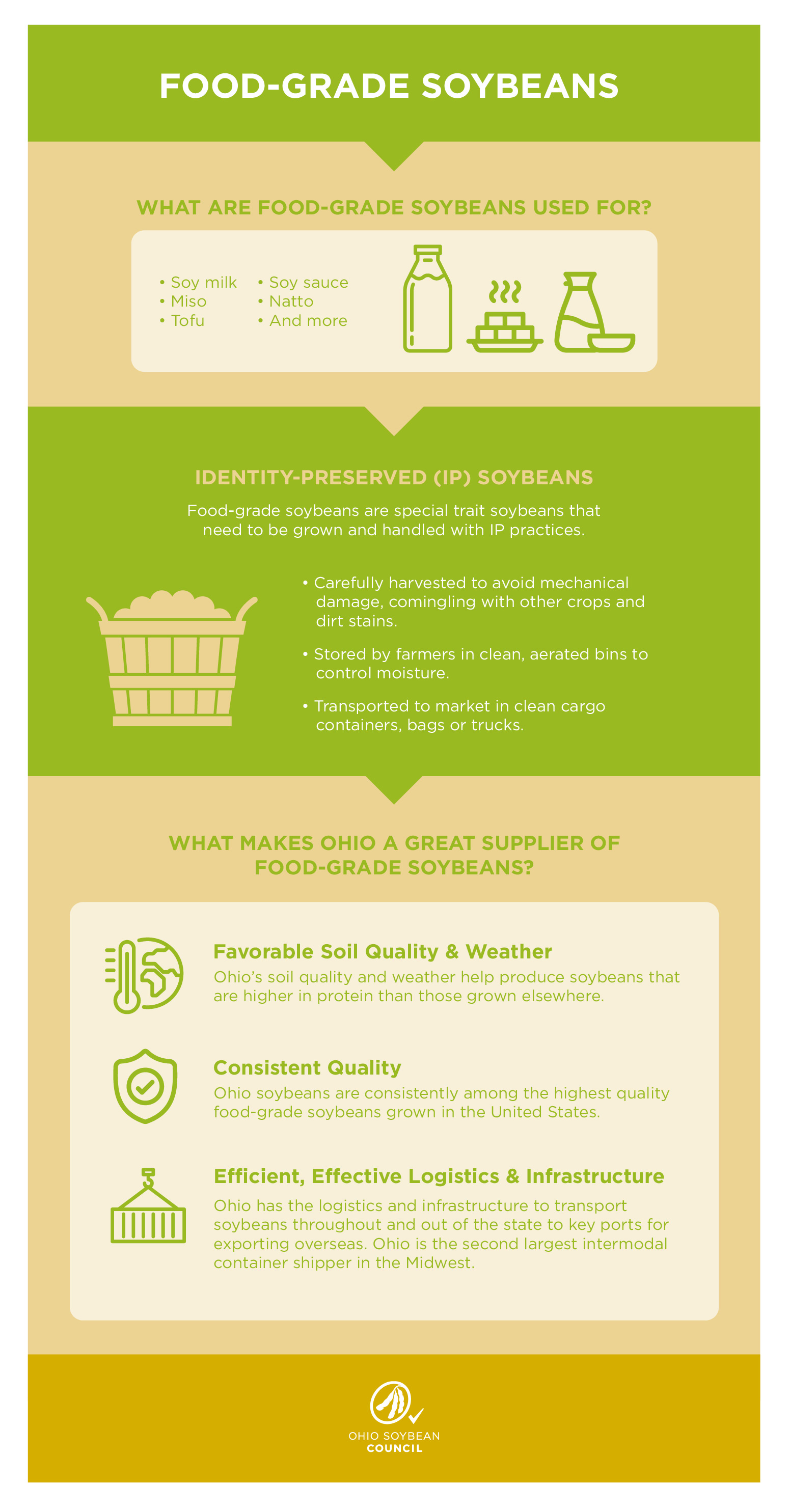 FOOD-GRADE SOYBEANS

WHAT ARE FOOD-GRADE SOYBEANS USED FOR?

• Soy milk
• Miso
• Tofu

• Soy sauce
• Natto
• And more

IDENTITY-PRESERVED (IP) SOYBEANS

Food-grade soybeans are special trait soybeans that need to be grown and handled with IP practices.

• Carefully harvested to avoid mechanical damage, comingling with other crops and dirt stains.

• Stored by farmers in clean, aerated bins to control moisture.

• Transported to market in clean cargo containers, bags or trucks.

WHAT MAKES OHIO A GREAT SUPPLIER OF FOOD-GRADE SOYBEANS?

Favorable Soil Quality & Weather
Ohio's soil quality and weather help produce soybeans that are higher in protein than those grown elsewhere.

Consistent Quality
Ohio soybeans are consistently among the highest quality food-grade soybeans grown in the United States.

Efficient, Effective Logistics & Infrastructure
Ohio has the logistics and infrastructure to transport soybeans throughout and out of the state to key ports for exporting overseas. Ohio is the second largest intermodal container shipper in the Midwest.

OHIO SOYBEAN COUNCIL