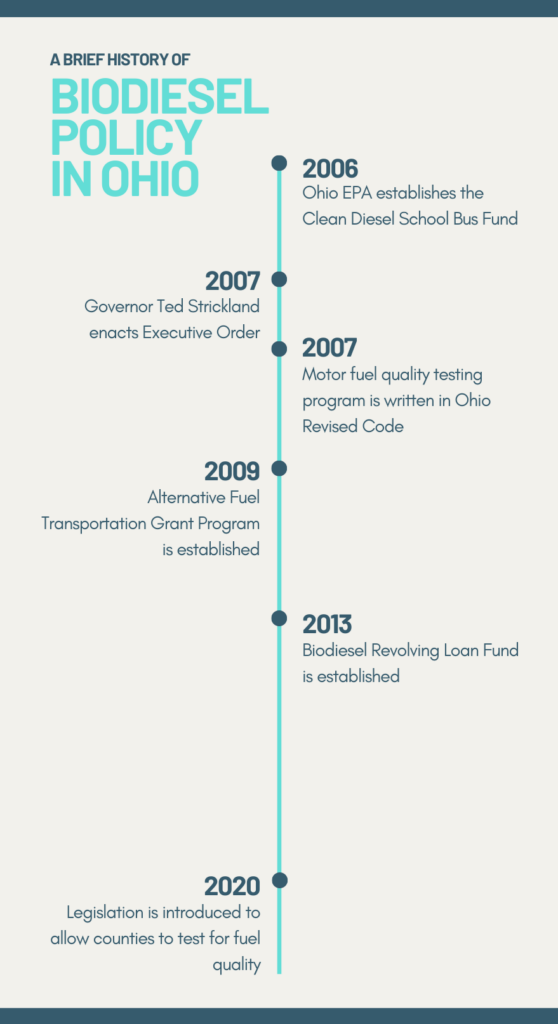 A BRIEF HISTORY OF
BIODIESEL POLICY IN OHIO

2006
Ohio EPA establishes the Clean Diesel School Bus Fund

2007
Governor Ted Strickland enacts Executive Order

2007
Motor fuel quality testing program is written in Ohio Revised Code

2009
Alternative Fuel Transportation Grant Program is established

2013
Biodiesel Revolving Loan Fund is established

2020
Legislation is introduced to allow counties to test for fuel quality