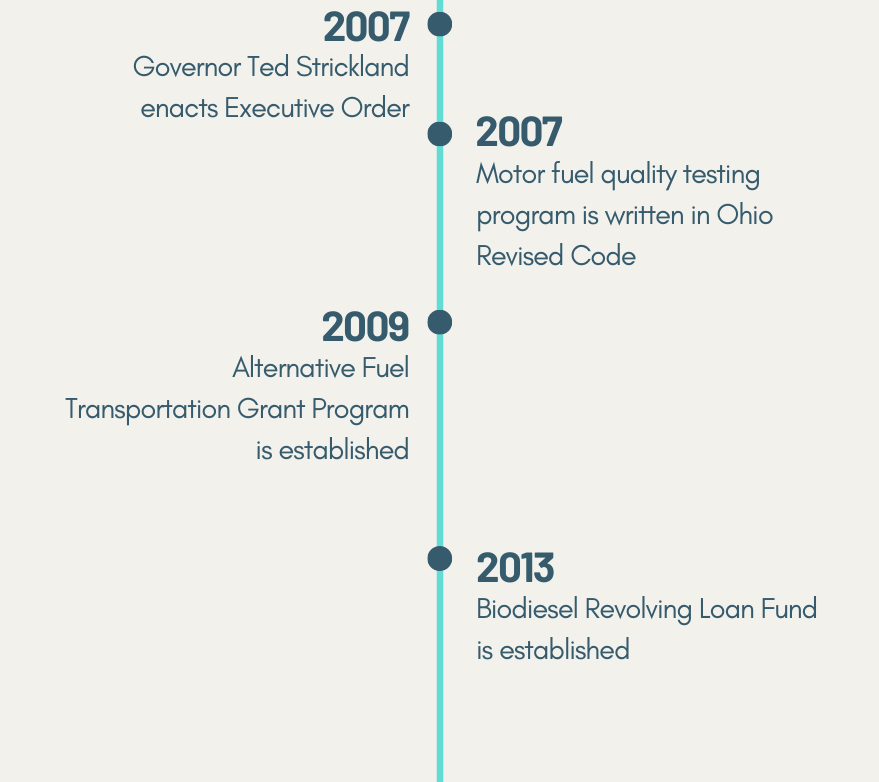 2007
Governor Ted Strickland enacts Executive Order

2007
Motor fuel quality testing program is written in Ohio Revised Code

2009
Alternative Fuel Transportation Grant Program is established

2013
Biodiesel Revolving Loan Fund is established