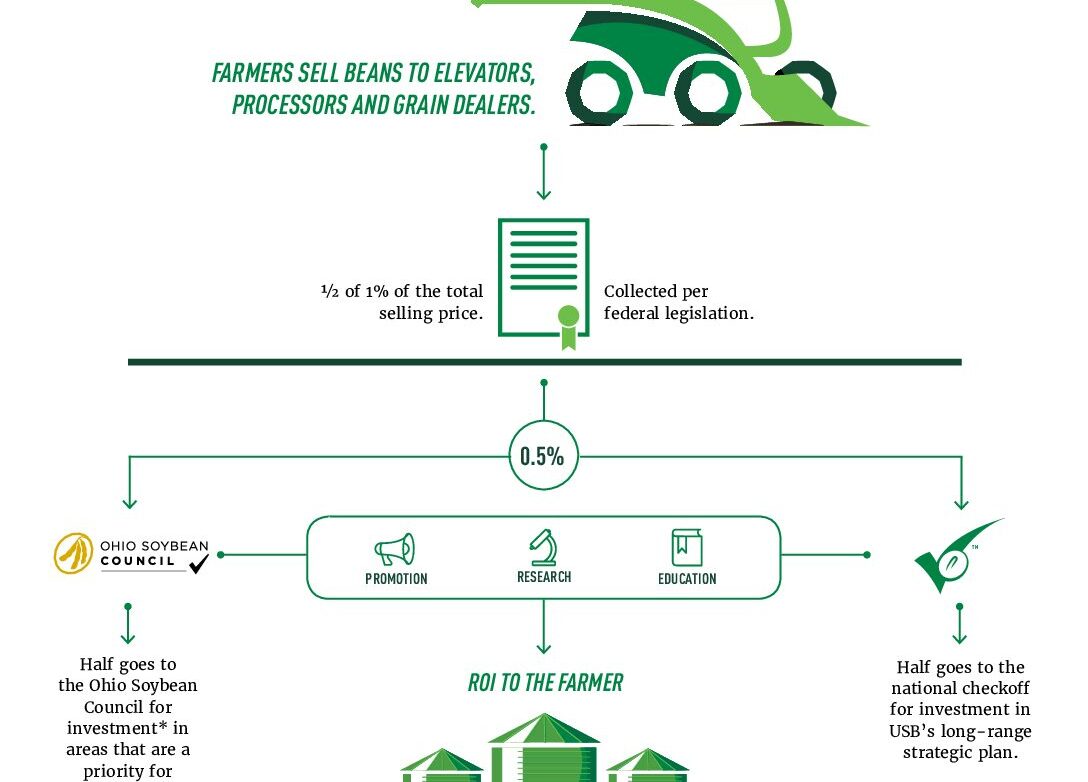 FARMERS SELL BEANS TO ELEVATORS, PROCESSORS AND GRAIN DEALERS.

½ of 1% of the total selling price.

Collected per federal legislation.

0.5%

OHIO SOYBEAN COUNCIL

PROMOTION

RESEARCH

EDUCATION

™

Half goes to the Ohio Soybean Council for investment* in areas that are a priority for

ROI TO THE FARMER

Half goes to the national checkoff for investment in USB's long-range strategic plan.